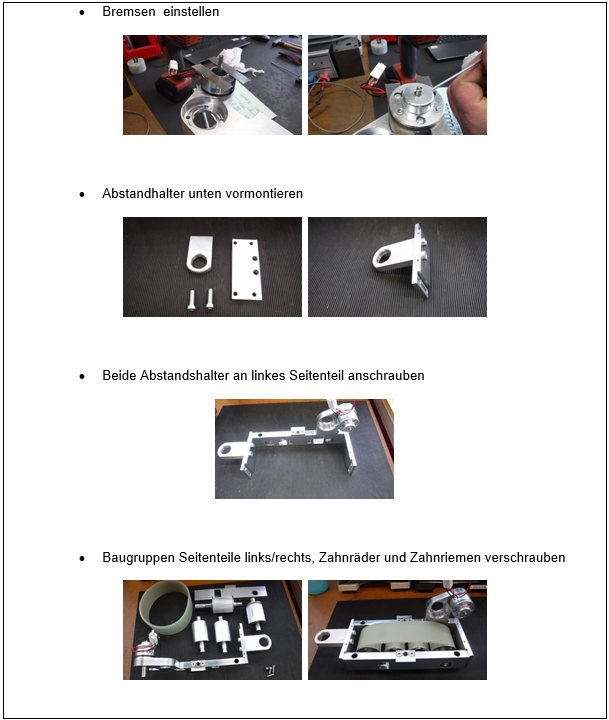 • Bremsen einstellen

• Abstandhalter unten vormontieren

• Beide Abstandshalter an linkes Seitenteil anschrauben

• Baugruppen Seitenteile links/rechts, Zahnräder und Zahnriemen verschrauben