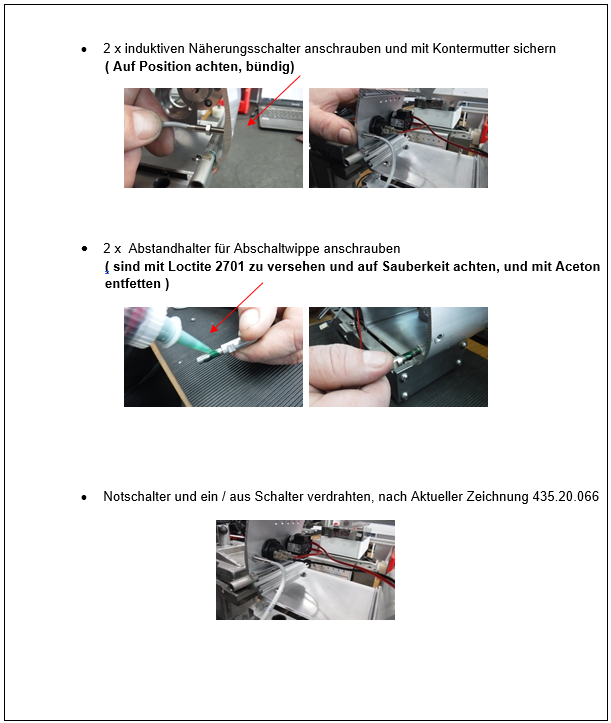 • 2 x induktiven Näherungsschalter anschrauben und mit Kontermutter sichern
( Auf Position achten, bündig)

• 2 x  Abstandhalter für Abschaltwippe anschrauben
( sind mit Loctite 2701 zu versehen und auf Sauberkeit achten, und mit Aceton entfetten )

• Notschalter und ein / aus Schalter verdrahten, nach Aktueller Zeichnung 435.20.066