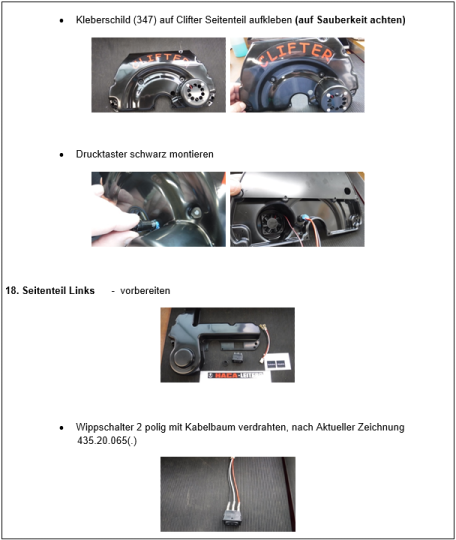 • Kleberschild (347) auf Clifter Seitenteil aufkleben **(auf Sauberkeit achten)**

CLIFTER

CLIFTER

• Drucktaster schwarz montieren

**18. Seitenteil Links** - vorbereiten

HACA-LEITERN

• Wippschalter 2 polig mit Kabelbaum verdrahten, nach Aktueller Zeichnung 435.20.065(.)