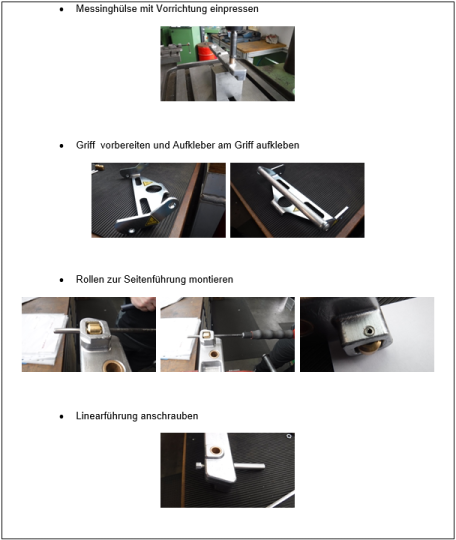 • Messinghülse mit Vorrichtung einpressen

• Griff vorbereiten und Aufkleber am Griff aufkleben

• Rollen zur Seitenführung montieren

• Linearführung anschrauben