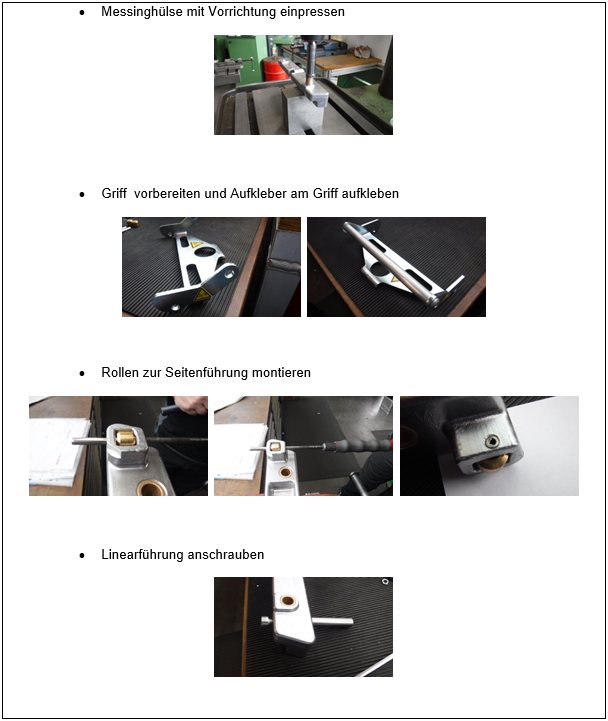 • Messinghülse mit Vorrichtung einpressen

• Griff vorbereiten und Aufkleber am Griff aufkleben

• Rollen zur Seitenführung montieren

• Linearführung anschrauben