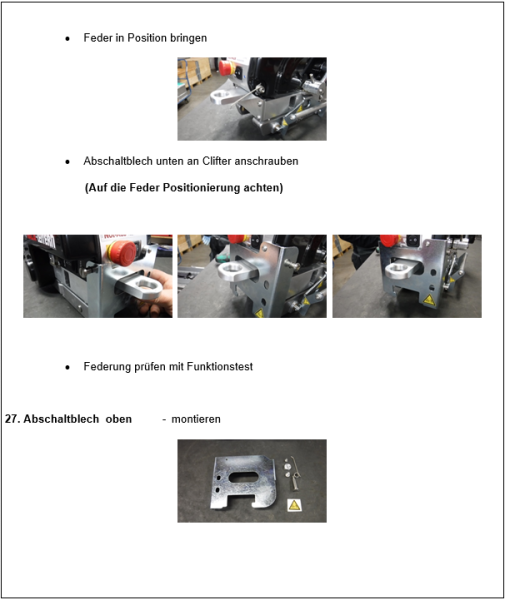 • Feder in Position bringen

• Abschaltblech unten an Clifter anschrauben

**(Auf die Feder Positionierung achten)**

• Federung prüfen mit Funktionstest

**27. Abschaltblech oben** - montieren