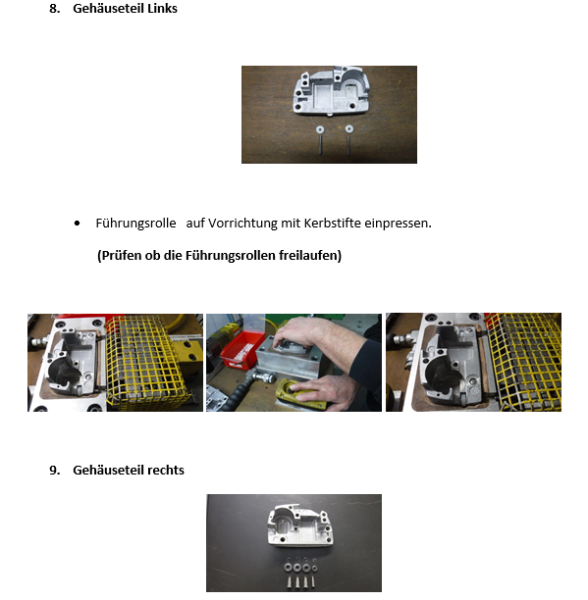 8. Gehäuseteil Links

• Führungsrolle auf Vorrichtung mit Kerbstifte einpressen.

(Prüfen ob die Führungsrollen freilaufen)

9. Gehäuseteil rechts