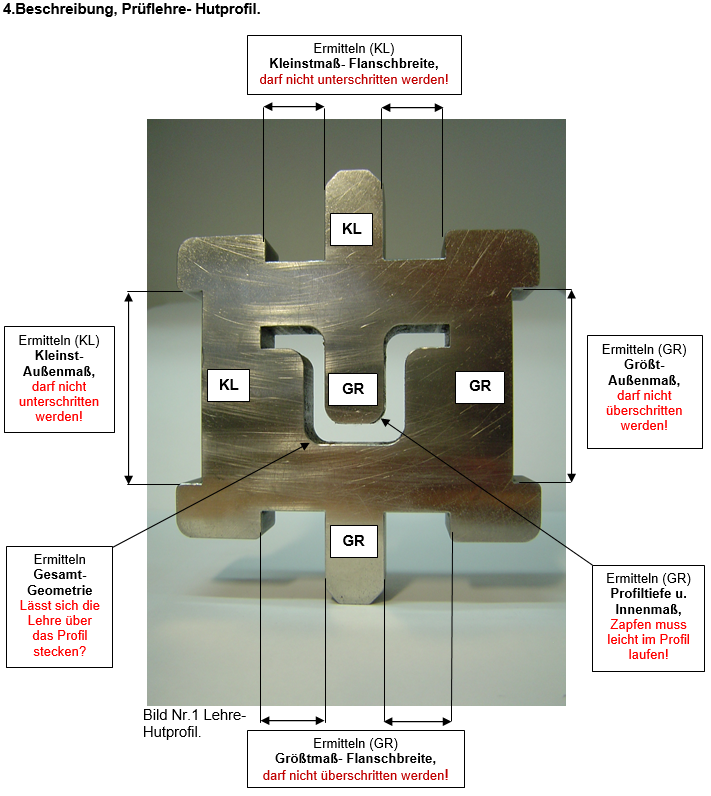 4.Beschreibung, Prüflehre- Hutprofil.

Ermitteln (KL)
Kleinstmaß- Flanschbreite,
darf nicht unterschritten werden!

KL

Ermitteln (KL)
Kleinst-Außenmaß,
darf nicht unterschritten werden!

KL

GR

GR

Ermitteln (GR)
Größt-Außenmaß,
darf nicht überschritten werden!

GR

Ermitteln
Gesamt-Geometrie
Lässt sich die Lehre über das Profil stecken?

Ermitteln (GR)
Profiltiefe u. Innenmaß,
Zapfen muss leicht im Profil laufen!

Bild Nr.1 Lehre-Hutprofil.

Ermitteln (GR)
Größtmaß- Flanschbreite,
darf nicht überschritten werden!