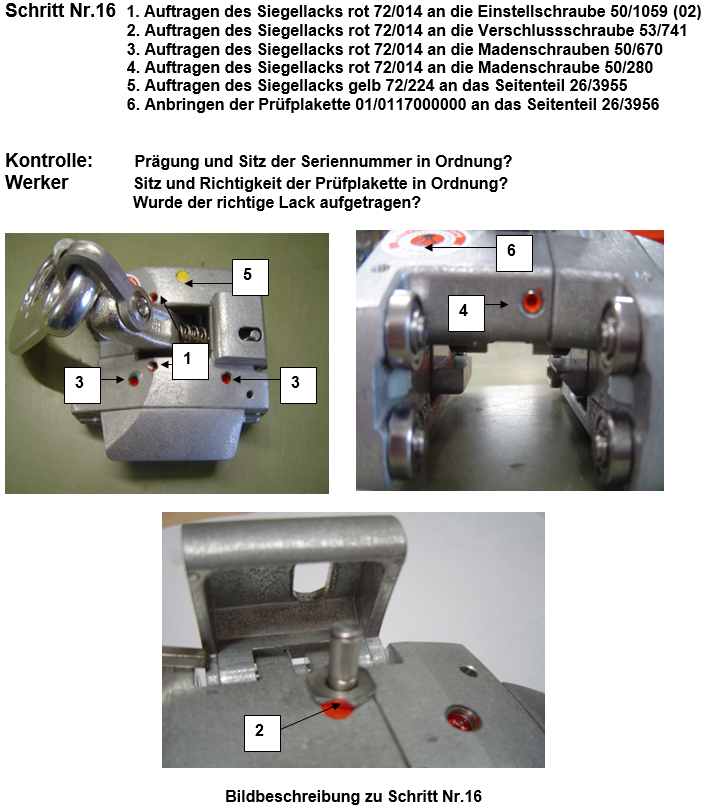 Schritt Nr.16 1. Auftragen des Siegellacks rot 72/014 an die Einstellschraube 50/1059 (02)
2. Auftragen des Siegellacks rot 72/014 an die Verschlussschraube 53/741
3. Auftragen des Siegellacks rot 72/014 an die Madenschrauben 50/670
4. Auftragen des Siegellacks rot 72/014 an die Madenschraube 50/280
5. Auftragen des Siegellacks gelb 72/224 an das Seitenteil 26/3955
6. Anbringen der Prüfplakette 01/0117000000 an das Seitenteil 26/3956

Kontrolle: Werker
Prägung und Sitz der Seriennummer in Ordnung?
Sitz und Richtigkeit der Prüfplakette in Ordnung?
Wurde der richtige Lack aufgetragen?

5
1
3
3
6
4
2

Bildbeschreibung zu Schritt Nr.16